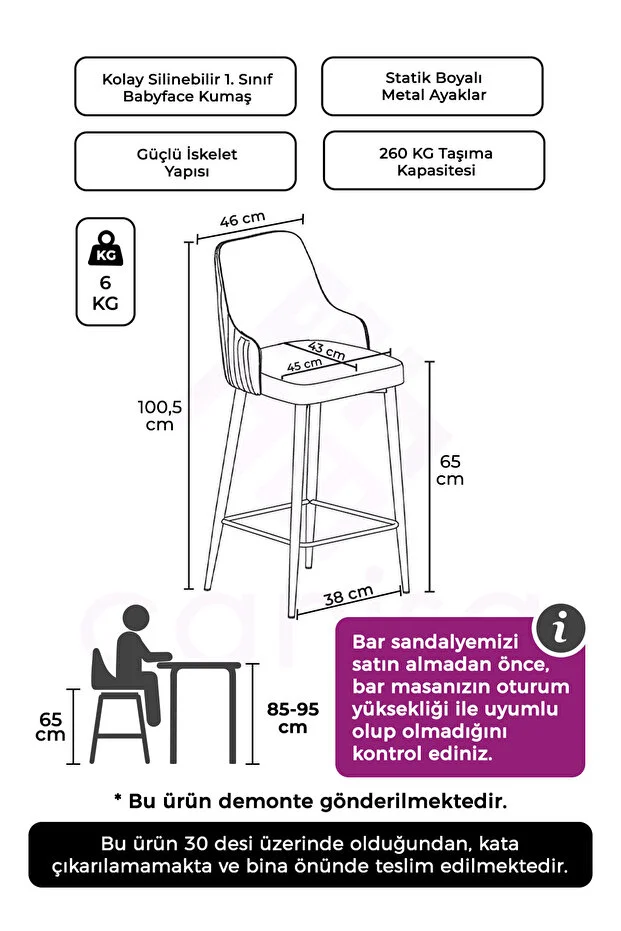 Kolay Silinebilir 1. Sınıf Babyface Kumaş

Statik Boyalı Metal Ayaklar

Güçlü İskelet Yapısı

260 KG Taşıma Kapasitesi

KG
6 KG

46 cm

43 cm

45 cm

100,5 cm

65 cm

38 cm

65 cm

85-95 cm

Bar sandalyemizi satın almadan önce, bar masanızın oturum yüksekliği ile uyumlu olup olmadığını kontrol ediniz.

* Bu ürün demonte gönderilmektedir.

Bu ürün 30 desi üzerinde olduğundan, kata çıkarılamamakta ve bina önünde teslim edilmektedir.